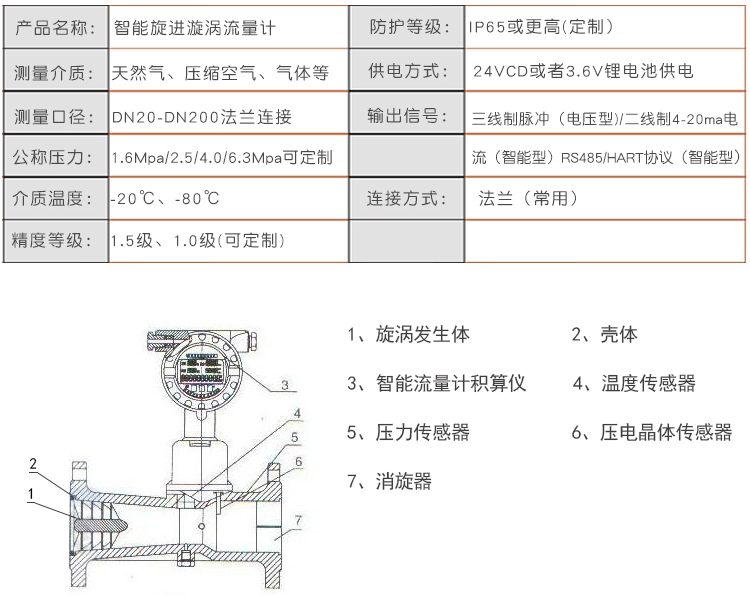 | 产品名称： | 智能旋进漩涡流量计 | 防护等级： | IP65或更高(定制) |
|---|---|---|---|
| 测量介质： | 天然气、压缩空气、气体等 | 供电方式： | 24VCD或者3.6V锂电池供电 |
| 测量口径： | DN20-DN200法兰连接 | 输出信号： | 三线制脉冲（电压型)/二线制4-20ma电 |
| 公称压力： | 1.6Mpa/2.5/4.0/6.3Mpa可定制 | | 流（智能型）RS485/HART协议（智能型） |
| 介质温度： | -20℃、-80℃ | 连接方式： | 法兰（常用） |
| 精度等级： | 1.5级、1.0级(可定制) | | |

3
4
5
6
2
1
7

1、旋涡发生体
2、壳体
3、智能流量计积算仪
4、温度传感器
5、压力传感器
6、压电晶体传感器
7、消旋器